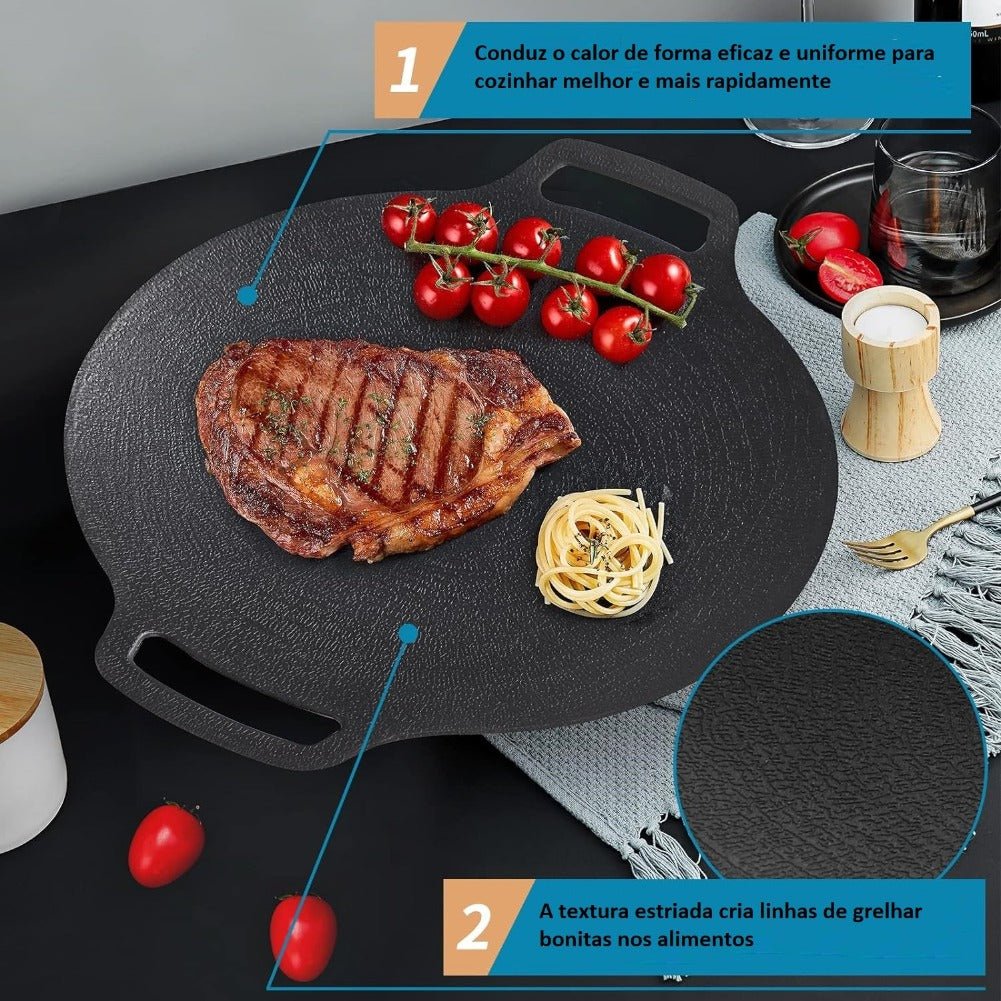 1
Conduz o calor de forma eficaz e uniforme para cozinhar melhor e mais rapidamente

2
A textura estriada cria linhas de grelhar bonitas nos alimentos